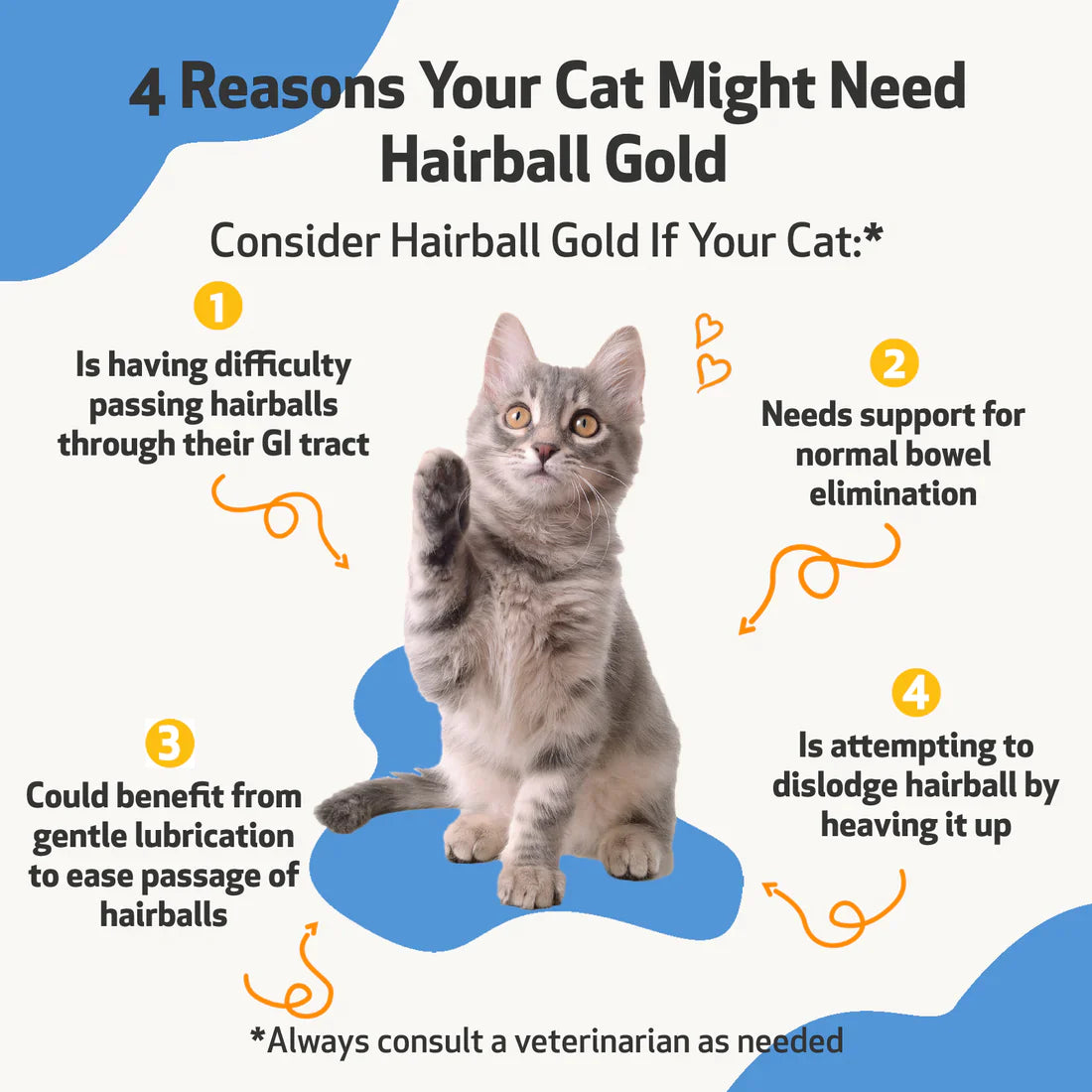 4 Reasons Your Cat Might Need Hairball Gold

Consider Hairball Gold If Your Cat:*

1
Is having difficulty passing hairballs through their GI tract

2
Needs support for normal bowel elimination

3
Could benefit from gentle lubrication to ease passage of hairballs

4
Is attempting to dislodge hairball by heaving it up

*Always consult a veterinarian as needed